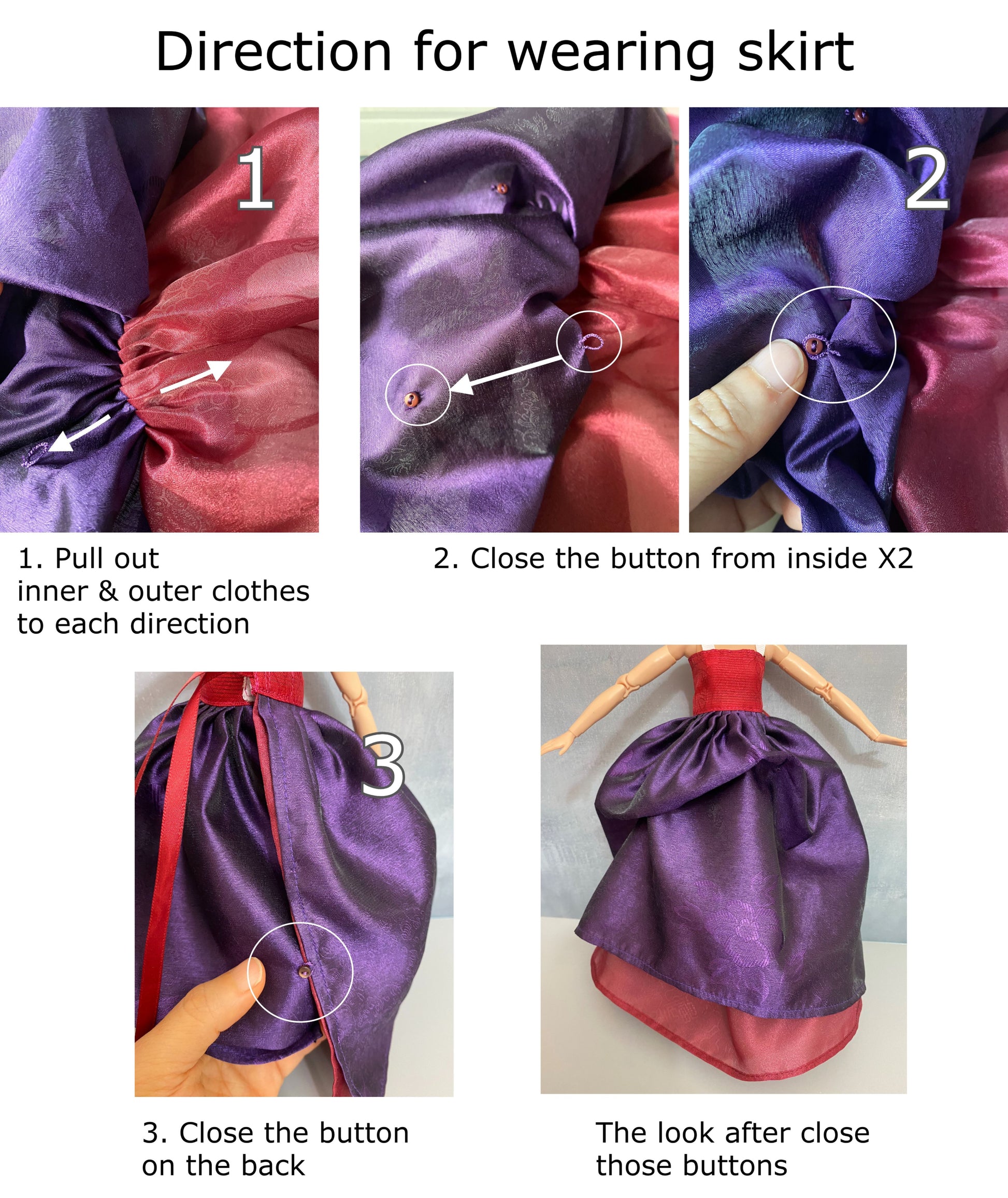 Direction for wearing skirt

1

2

1. Pull out inner & outer clothes to each direction

2. Close the button from inside X2

3

3. Close the button on the back

The look after close those buttons